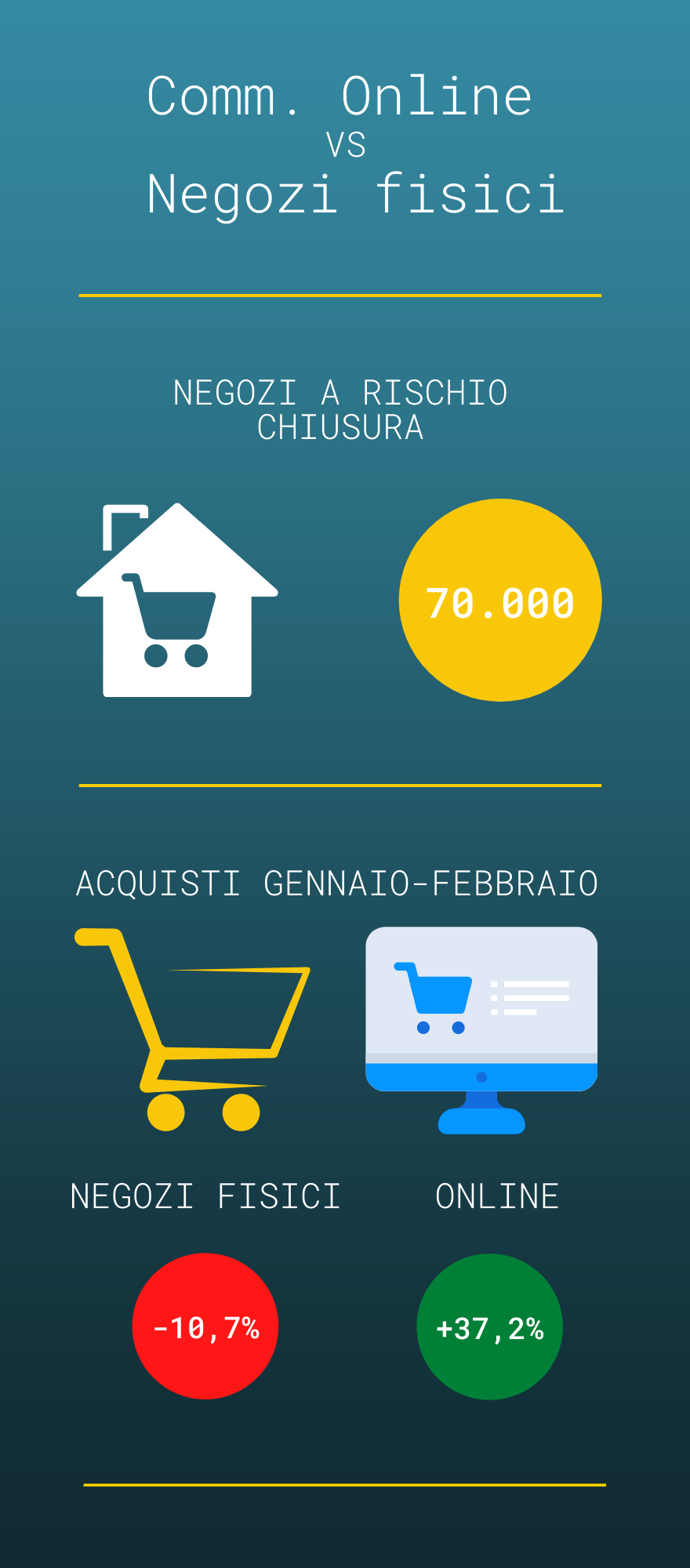 Comm. Online
VS
Negozi fisici

NEGOZI A RISCHIO CHIUSURA

70.000

ACQUISTI GENNAIO-FEBBRAIO

NEGOZI FISICI

ONLINE

-10,7%

+37,2%